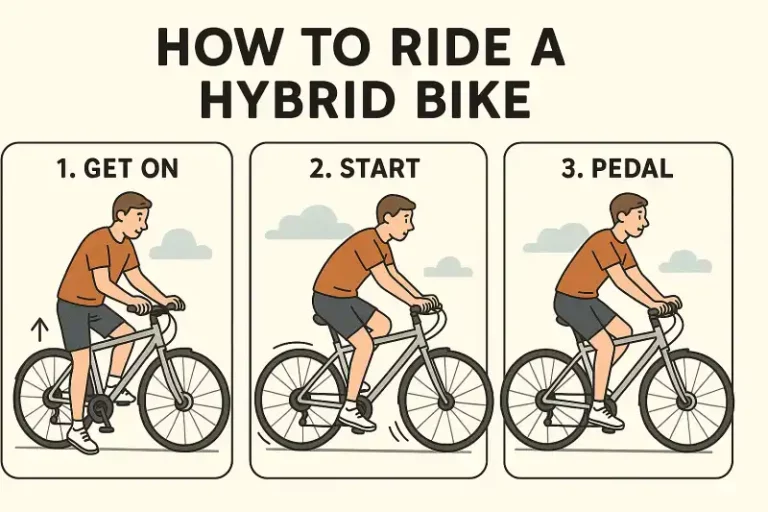 HOW TO RIDE A HYBRID BIKE

1. GET ON

2. START

3. PEDAL